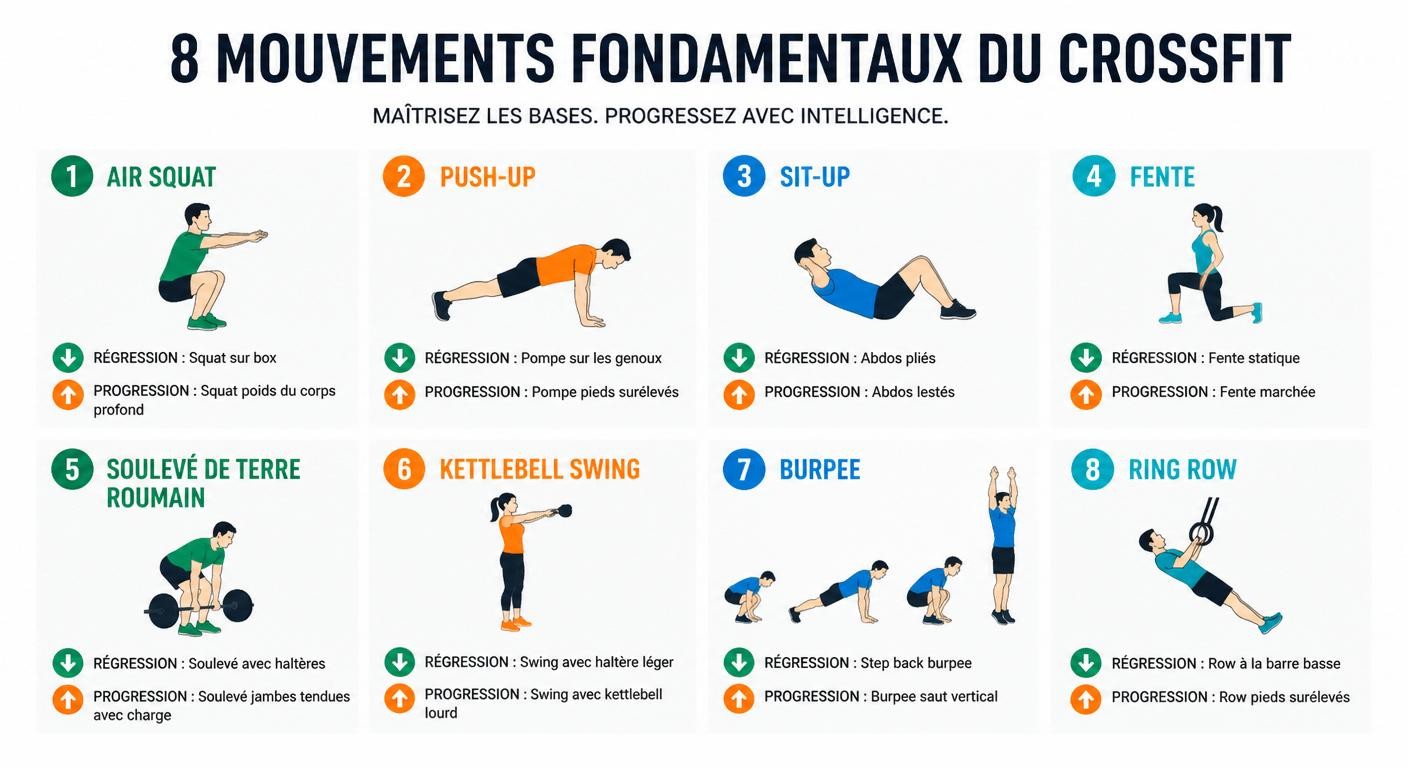 8 MOUVEMENTS FONDAMENTAUX DU CROSSFIT

MAÎTRISEZ LES BASES. PROGRESSEZ AVEC INTELLIGENCE.

1 AIR SQUAT

RÉGRESSION : Squat sur box

PROGRESSION : Squat poids du corps profond

2 PUSH-UP

RÉGRESSION : Pompe sur les genoux

PROGRESSION : Pompe pieds surélevés

3 SIT-UP

RÉGRESSION : Abdos pliés

PROGRESSION : Abdos lestés

4 FENTE

RÉGRESSION : Fente statique

PROGRESSION : Fente marchée

5 SOULEVÉ DE TERRE ROUMAIN

RÉGRESSION : Soulevé avec haltères

PROGRESSION : Soulevé jambes tendues avec charge

6 KETTLEBELL SWING

RÉGRESSION : Swing avec haltère léger

PROGRESSION : Swing avec kettlebell lourd

7 BURPEE

RÉGRESSION : Step back burpee

PROGRESSION : Burpee saut vertical

8 RING ROW

RÉGRESSION : Row à la barre basse

PROGRESSION : Row pieds surélevés