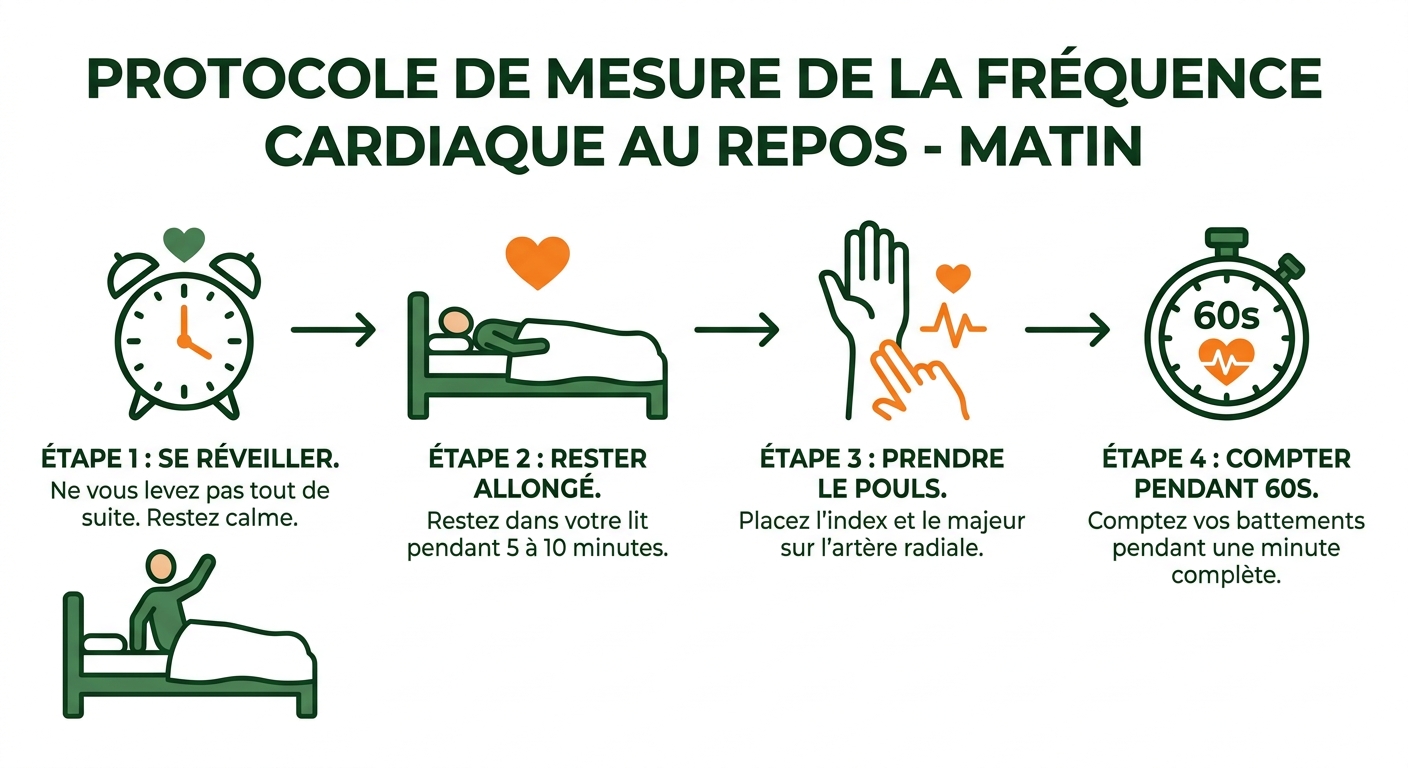 PROTOCOLE DE MESURE DE LA FRÉQUENCE CARDIAQUE AU REPOS - MATIN

60s

ÉTAPE 1 : SE RÉVEILLER.
Ne vous levez pas tout de suite. Restez calme.

ÉTAPE 2 : RESTER ALLONGÉ.
Restez dans votre lit pendant 5 à 10 minutes.

ÉTAPE 3 : PRENDRE LE POULS.
Placez l'index et le majeur sur l'artère radiale.

ÉTAPE 4 : COMPTER PENDANT 60S.
Comptez vos battements pendant une minute complète.